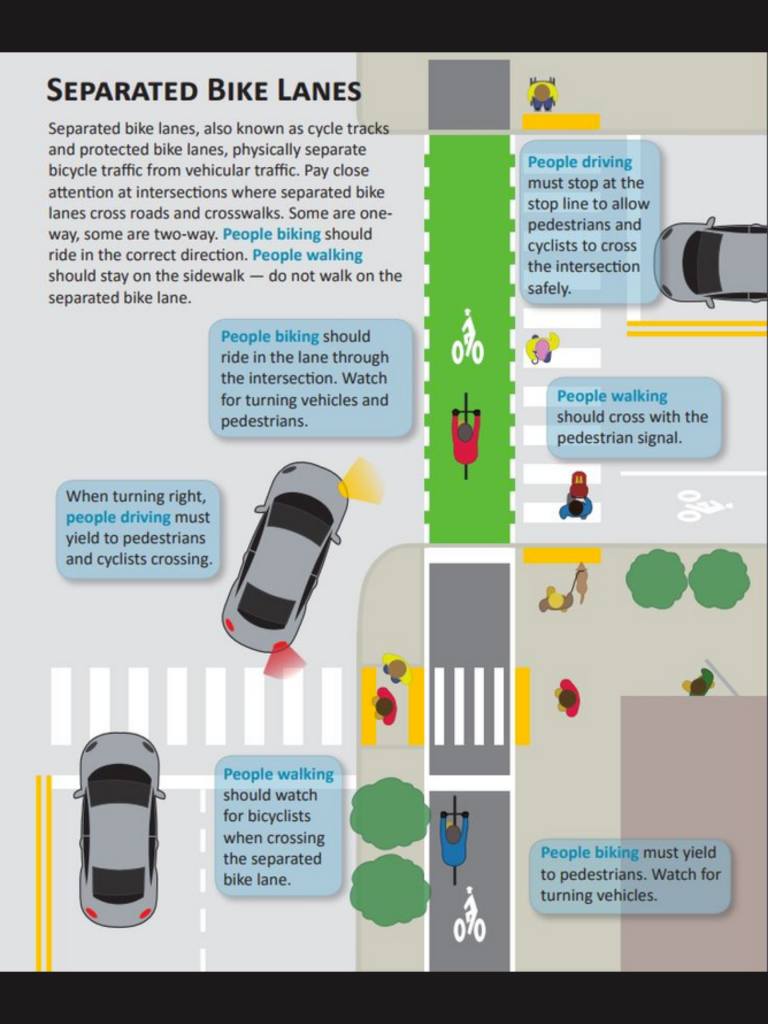 SEPARATED BIKE LANES

Separated bike lanes, also known as cycle tracks and protected bike lanes, physically separate bicycle traffic from vehicular traffic. Pay close attention at intersections where separated bike lanes cross roads and crosswalks. Some are one-way, some are two-way. People biking should ride in the correct direction. People walking should stay on the sidewalk — do not walk on the separated bike lane.

People driving must stop at the stop line to allow pedestrians and cyclists to cross the intersection safely.

People biking should ride in the lane through the intersection. Watch for turning vehicles and pedestrians.

People walking should cross with the pedestrian signal.

When turning right, people driving must yield to pedestrians and cyclists crossing.

People walking should watch for bicyclists when crossing the separated bike lane.

People biking must yield to pedestrians. Watch for turning vehicles.